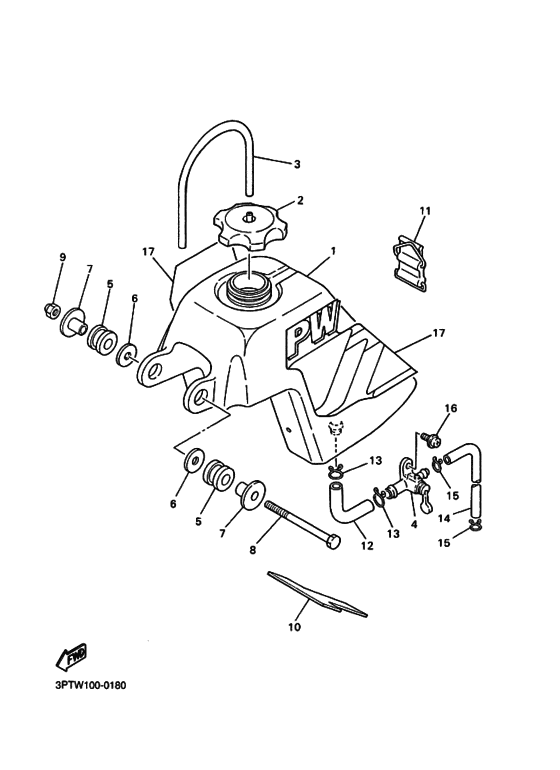 3
2
11
17
1
9
7
5
6
PW
17
16
13
15
6
5
7
8
12
13
4
14
15
10
FWD
3PTW100-0180