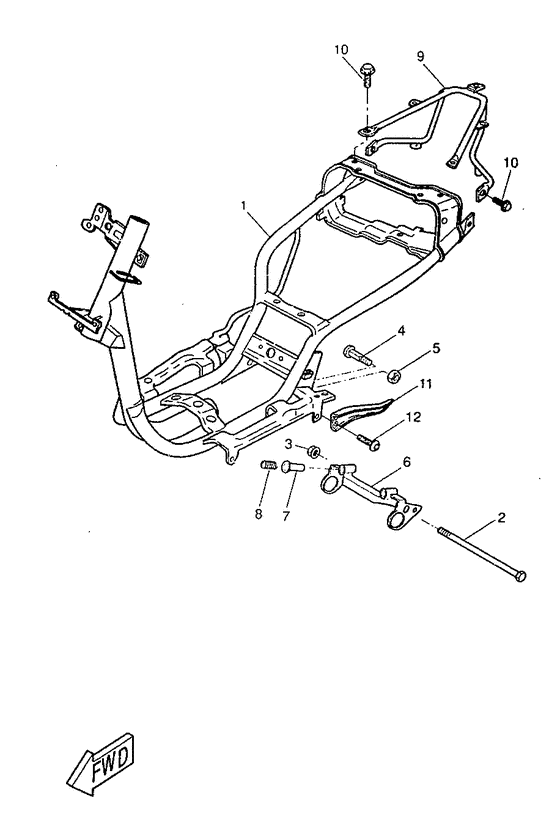 10
9
10
1
4
5
11
12
3
6
8
7
2
FWD