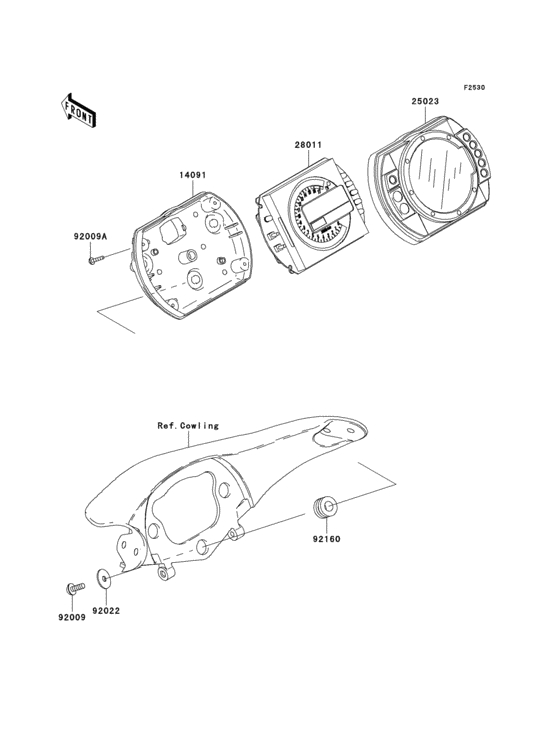 F2530

FRONT

25023

28011

14091

92009A

Ref.Cowling

92160

92009

92022