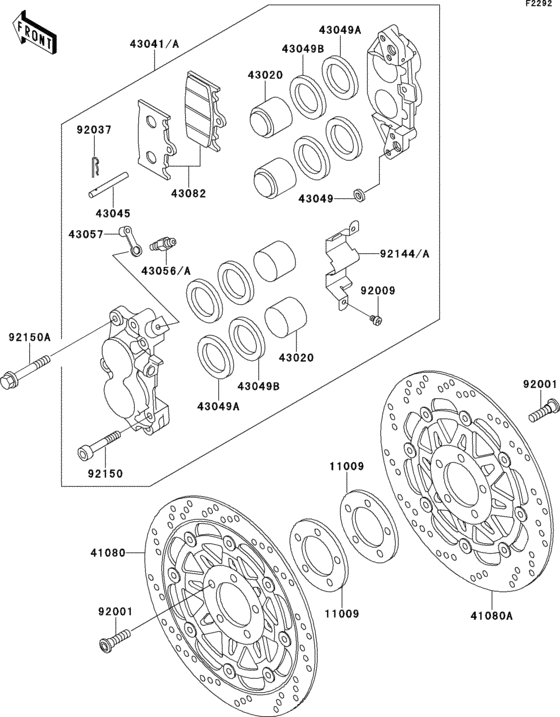 F2292

FRONT

43041/A
43049A
43049B
43020
92037
43082
43045
43049
43057
43056/A
92144/A
92009
92150A
43020
43049B
43049A
92001
92150
11009
41080
92001
11009
41080A