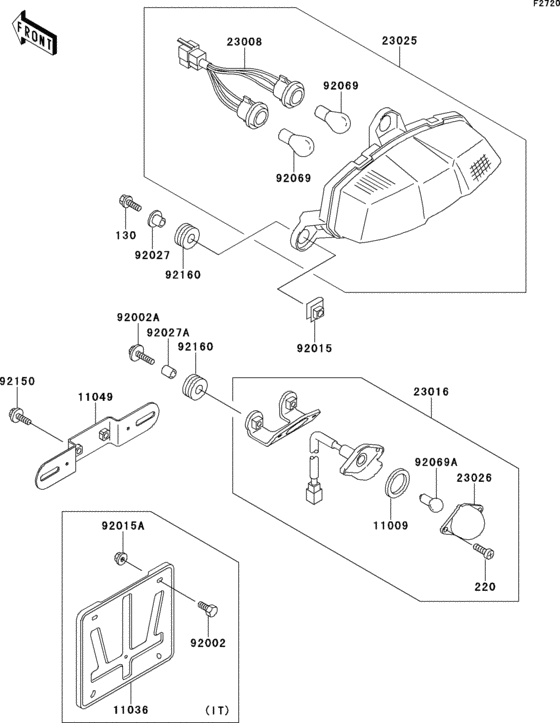 F2720

FRONT

23008
23025
92069
92069
130
92027
92160
92015
92002A
92027A
92160
92150
11049
23016
92069A
23026
11009
220
92015A
92002
11036
(IT)