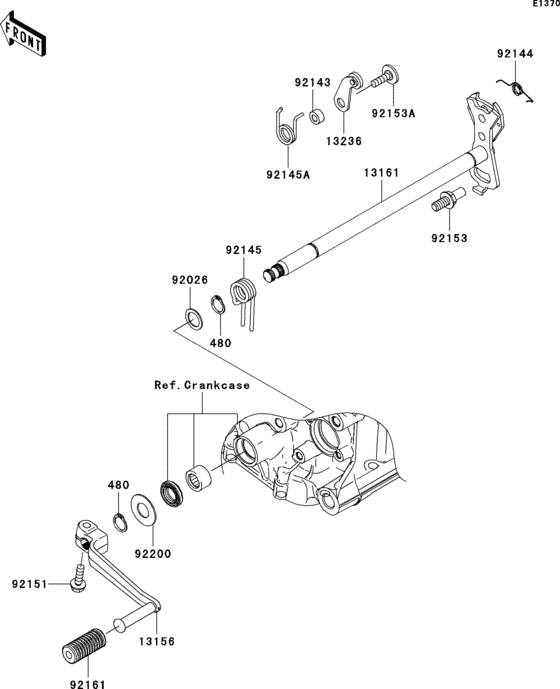 E1370

FRONT

92144

92143

92153A

13236

92145A

13161

92153

92145

92026

480

Ref.Crankcase

480

92200

92151

13156

92161