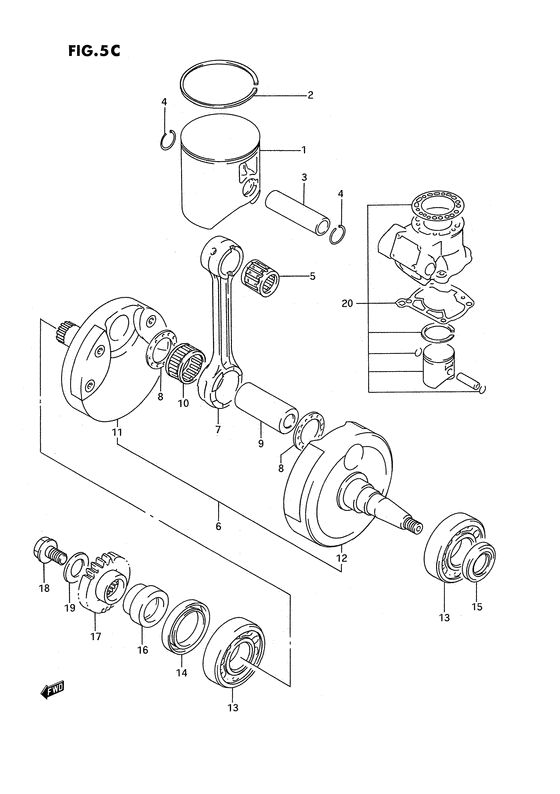 FIG.5C

2
4
1
3
4
5
20
8
10
7
9
8
11
6
12
18
19
17
16
14
13
13
15
FWD