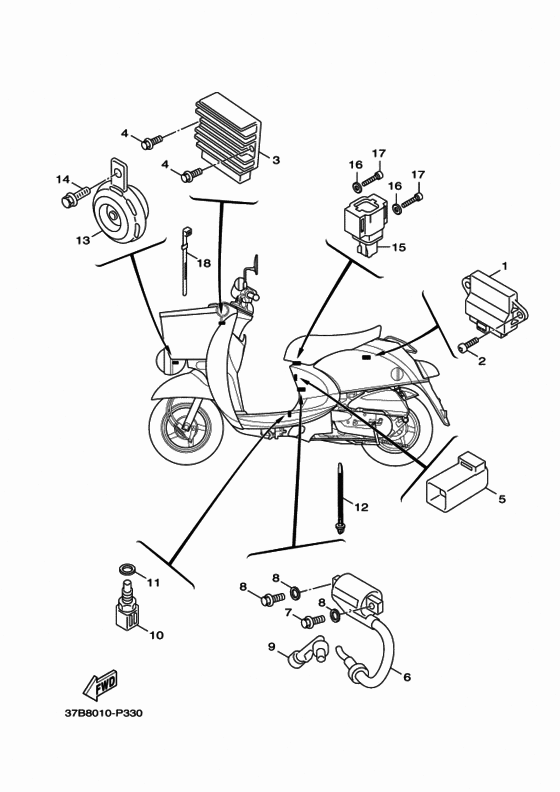 4
4
3
14
13
18
16
17
16
17
15
1
2
5
12
11
10
8
8
8
7
9
6
FWD
37B8010-P330