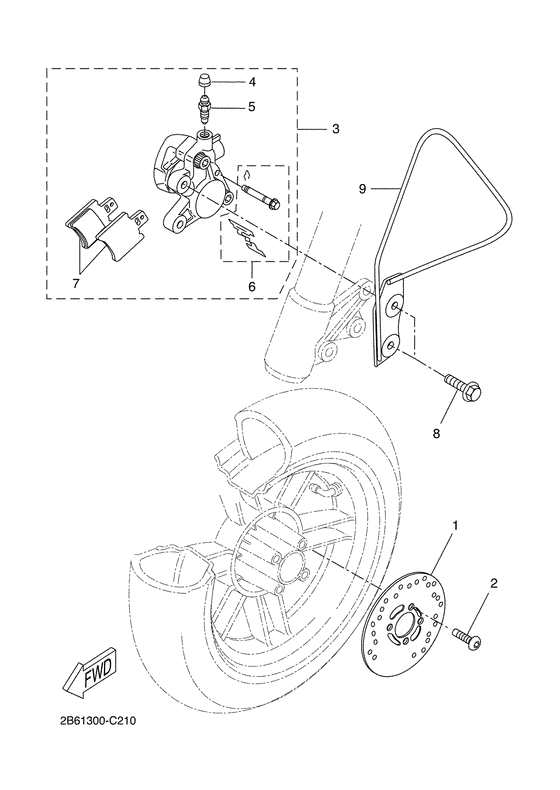 4
5
3
9
7
6
8
1
2
FWD
2B61300-C210