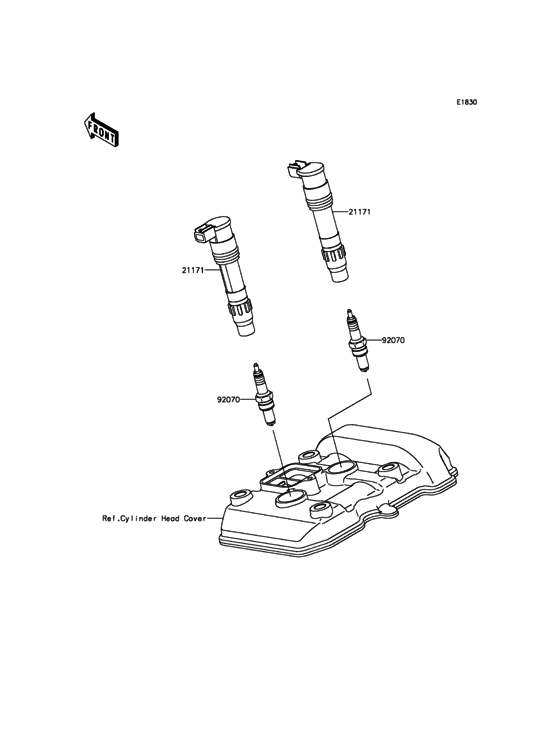 E1830

FRONT

21171

21171

92070

92070

Ref.Cylinder Head Cover