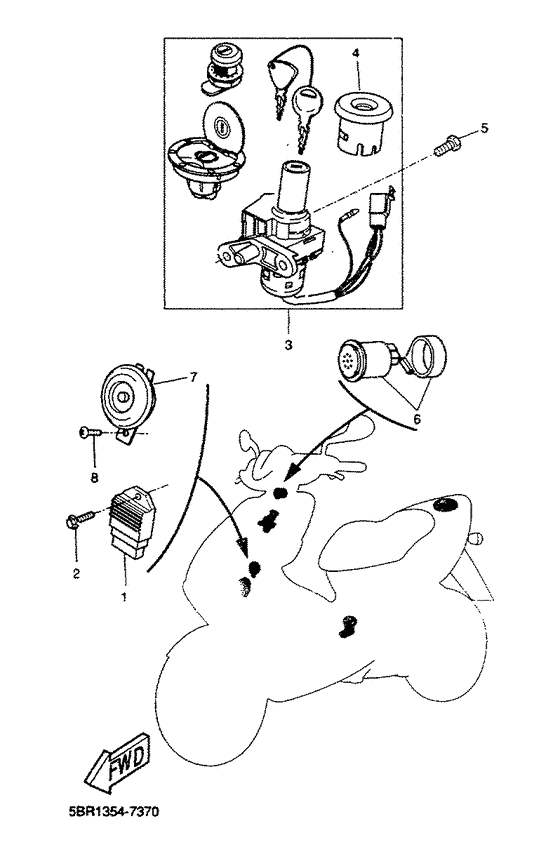 4
5
3
7
6
8
2
1
FWD
5BR1354-7370