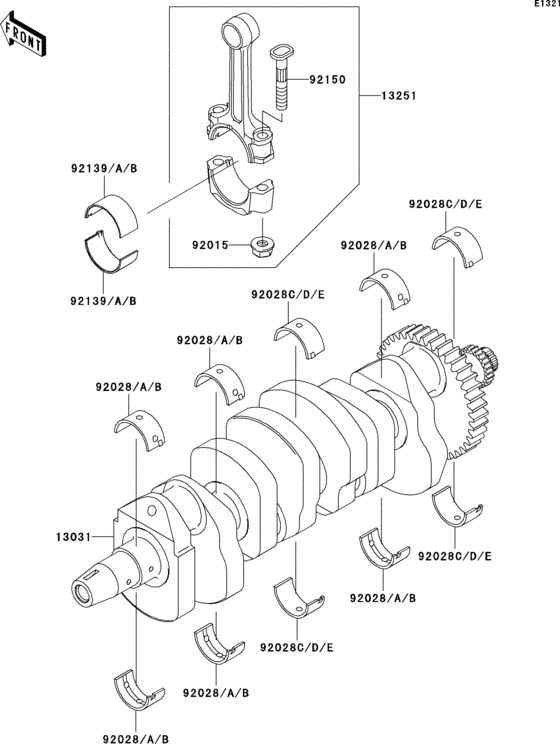 E1321

FRONT

92150

13251

92139/A/B

92139/A/B

92015

92028C/D/E

92028/A/B

92028C/D/E

92028/A/B

92028/A/B

13031

92028C/D/E

92028/A/B

92028C/D/E

92028/A/B

92028/A/B