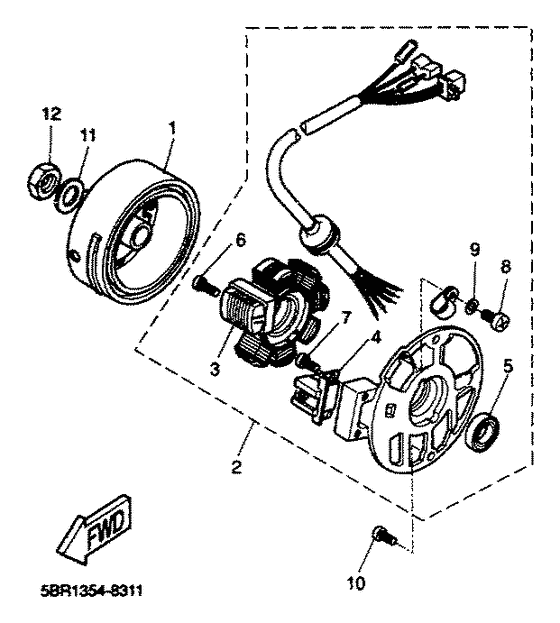 12
11
1
6
9
8
7
4
3
5
2
FWD
10
5BR1354-8311