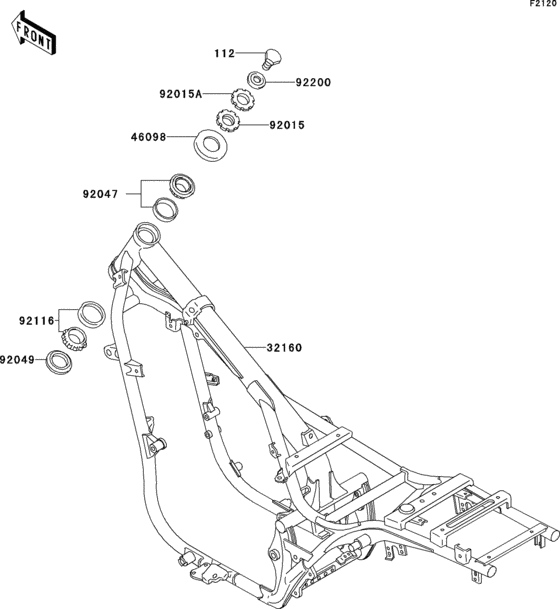 F2120

FRONT

112
92200
92015A
92015
46098
92047
92116
92049
32160