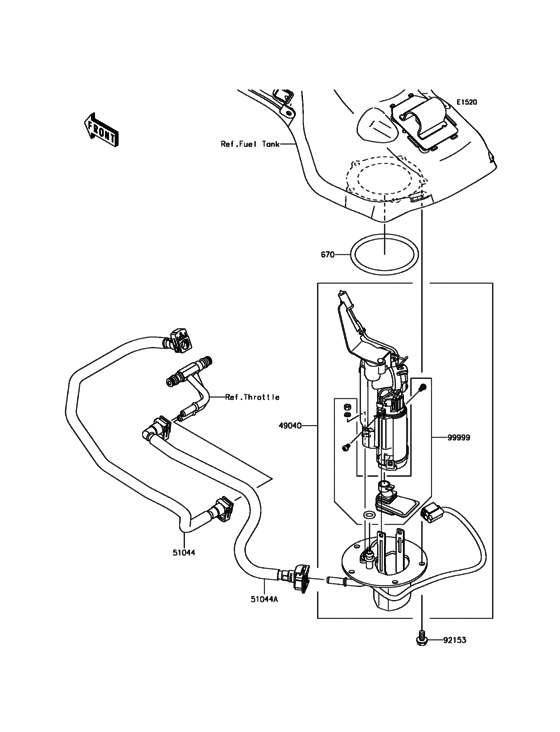 FRONT

E1520

Ref.Fuel Tank

670

Ref.Throttle

49040

99999

51044

51044A

92153