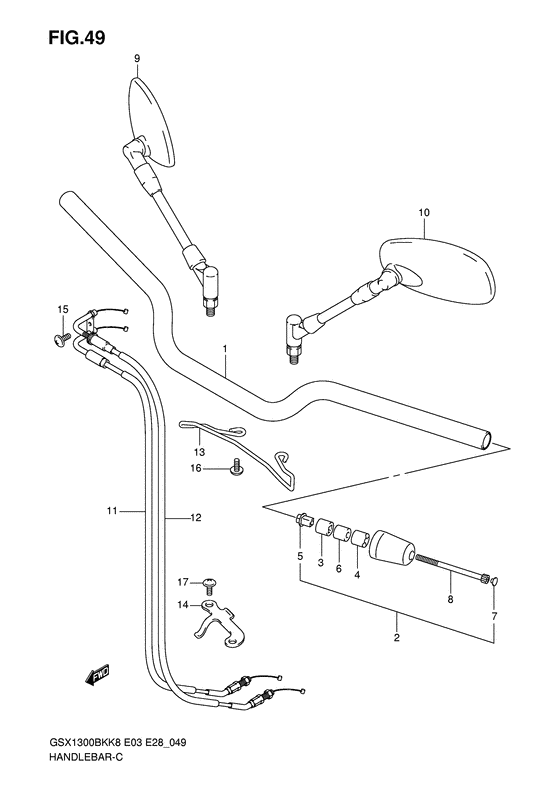 FIG.49

9

10

15

1

13

16

11

12

5

3

6

4

8

7

2

17

14

FWD

GSX1300BKK8 E03 E28_049
HANDLEBAR-C