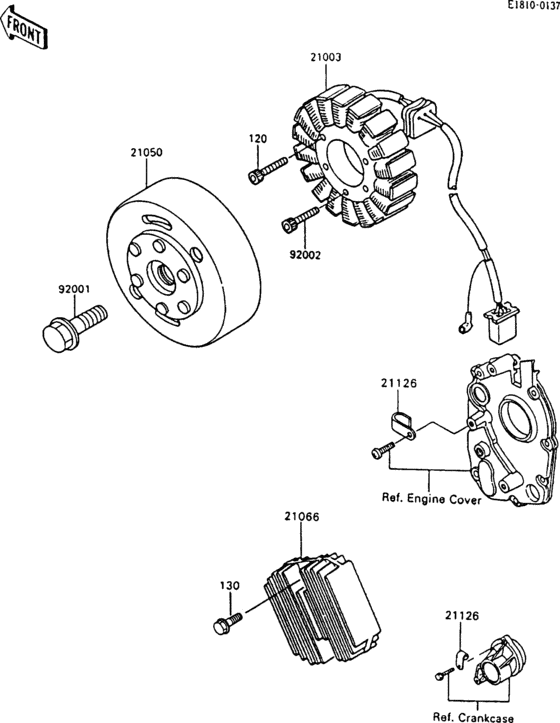 E1810-0137

FRONT

21003

120

21050

92002

92001

21126

Ref. Engine Cover

21066

130

21126

Ref. Crankcase