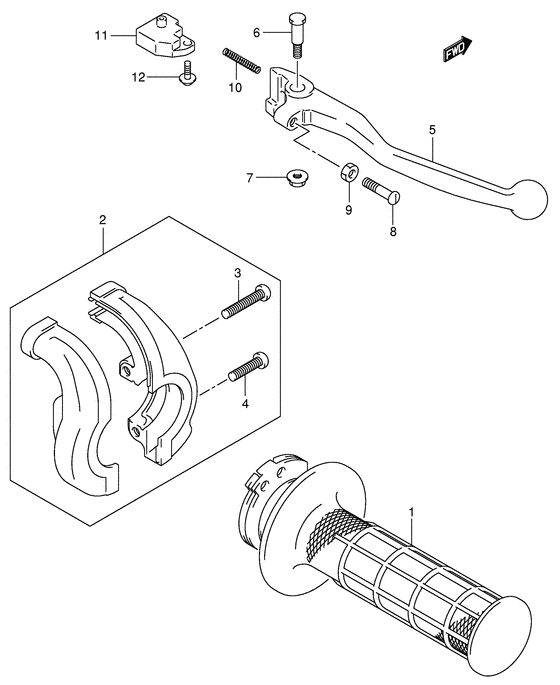 11
6
FWD
12
10
5
7
9
8
2
3
4
1