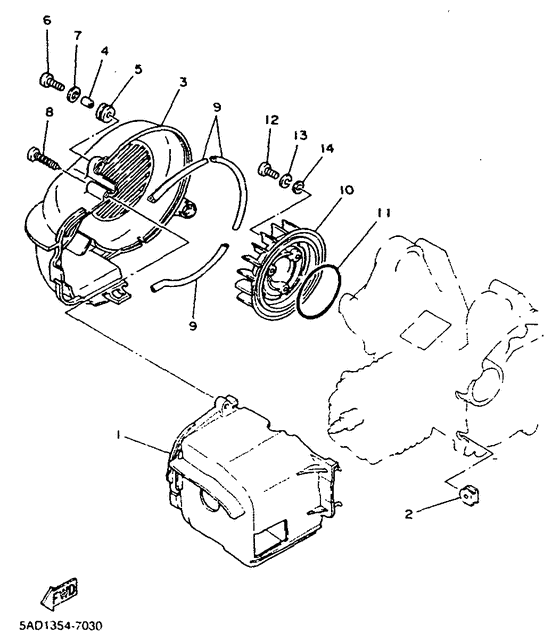 6
7
4
5
3
9
8
12
13
14
10
11
9
1
2
FWD
5AD1354-7030