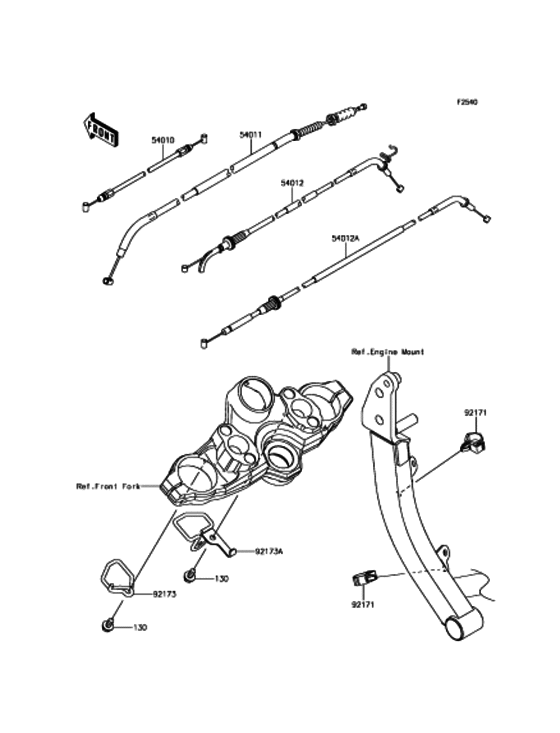 F2540

FRONT

54010

54011

54012

54012A

Ref.Engine Mount

92171

Ref.Front Fork

92173A

130

92173

130

92171