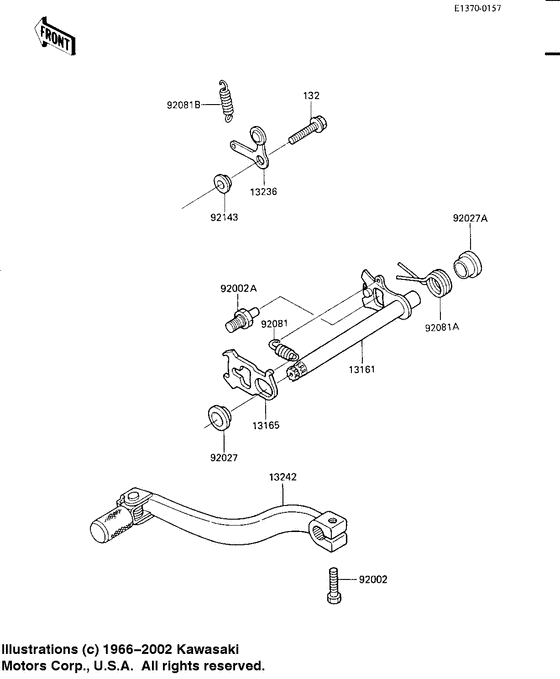 E1370-0157

FRONT

92081B

132

13236

92143

92027A

92002A

92081

92081A

13161

13165

92027

13242

92002

Illustrations (c) 1966–2002 Kawasaki Motors Corp., U.S.A. All rights reserved.