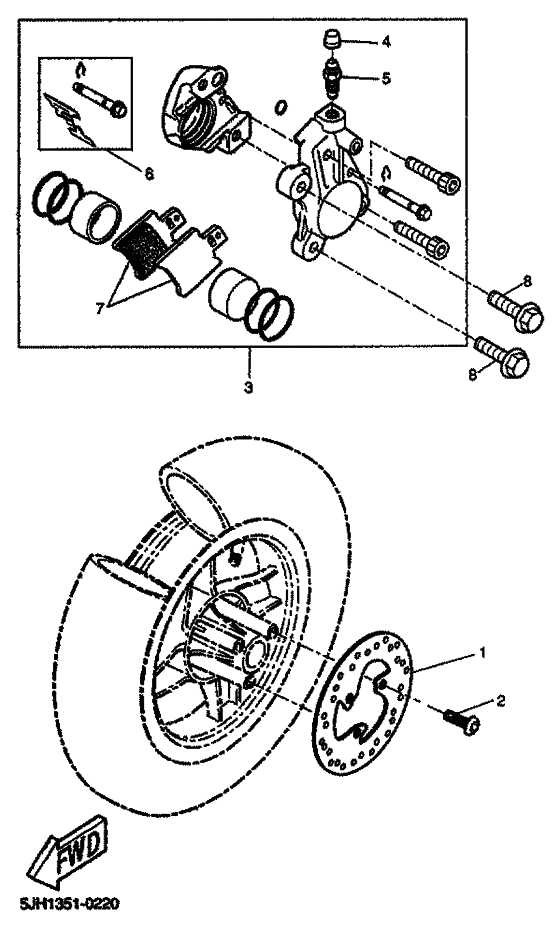 4
5
6
7
8
8
3
1
2
FWD
5JH1351-0220