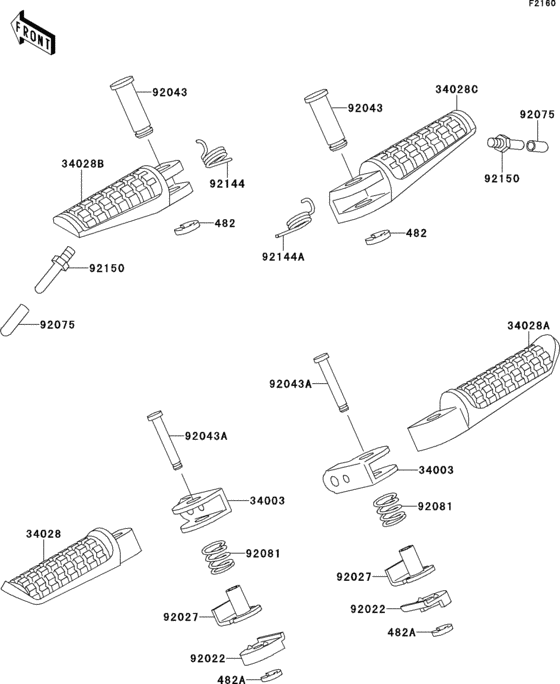 F2160

FRONT

92043
34028B
92144
482
92150
92075

92043
34028C
92075
92150
92144A
482

34028A
92043A
34003
92081
92027
92022
482A

92043A
34003
34028
92081
92027
92022
482A