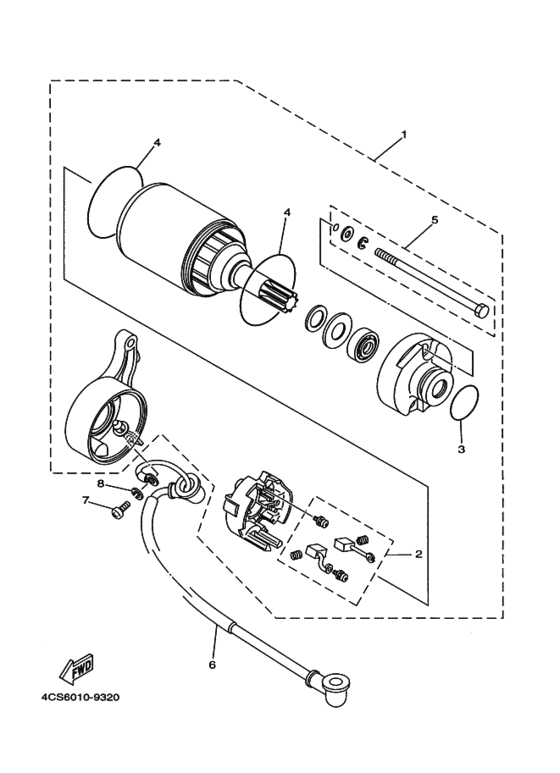 1
4
4
5
3
8
7
2
6
FWD
4CS6010-9320