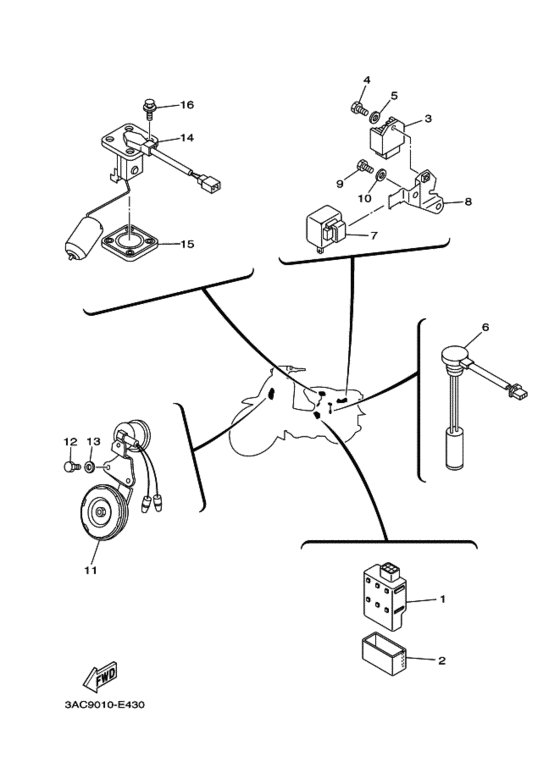 16
14
15
4
5
3
9
10
8
7
6
12
13
11
1
2
FWD
3AC9010-E430