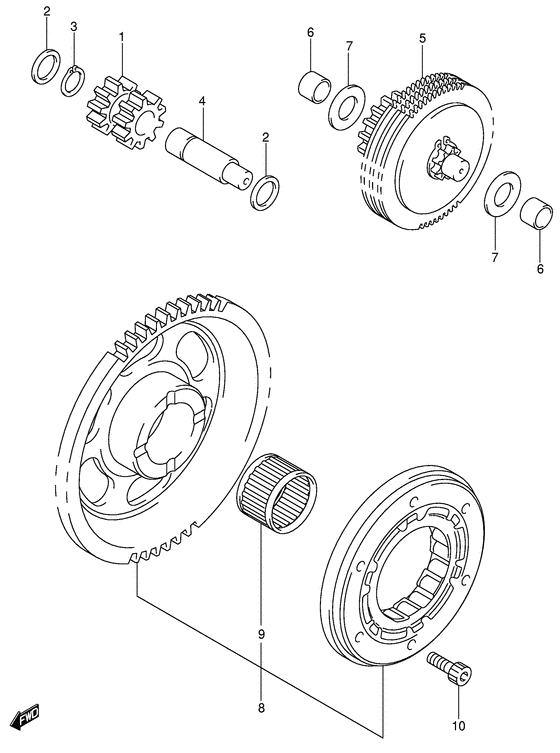 2
3
1
4
2
6
7
5
7
6
9
8
10
FWD