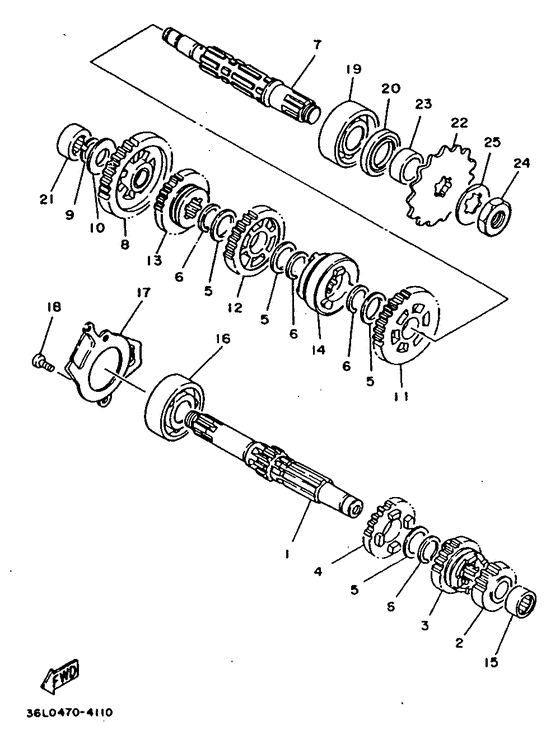 7
19
20
23
22
25
24
21
9
10
8
13
6
5
12
5
6
14
6
5
11
18
17
16
1
4
5
6
3
2
15
FWD
36L0470-4110