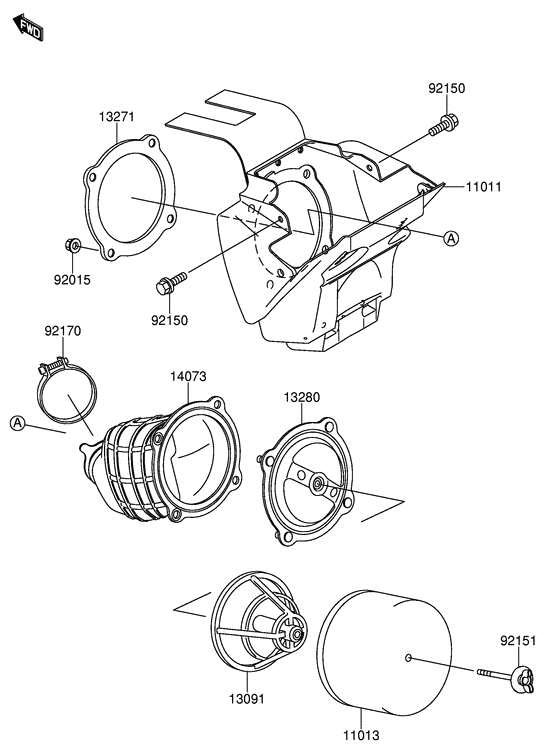 FWD

92150

13271

11011

A

92015

92150

92170

14073

13280

A

92151

13091

11013