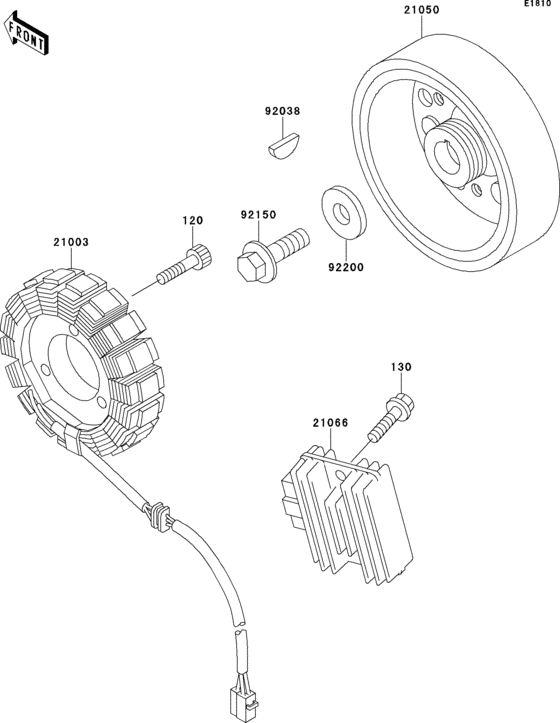 FRONT

E1810

21050

92038

120

92150

21003

92200

130

21066