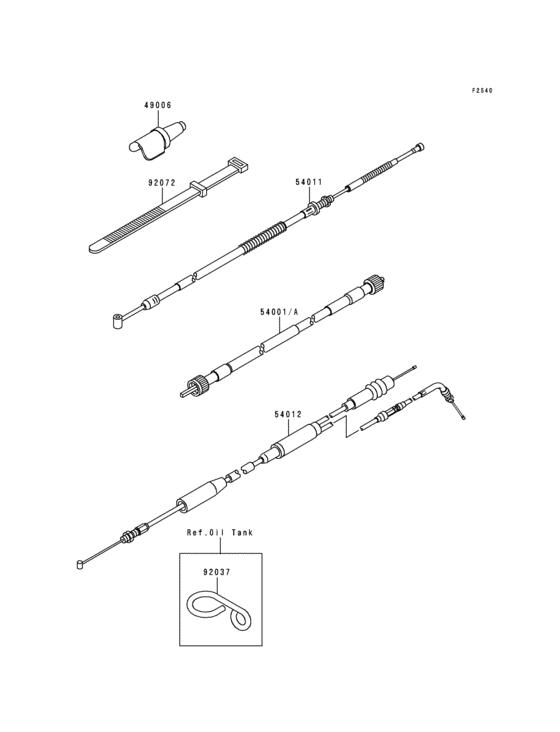 F2540

49006

92072

54011

54001/A

54012

Ref.Oil Tank

92037