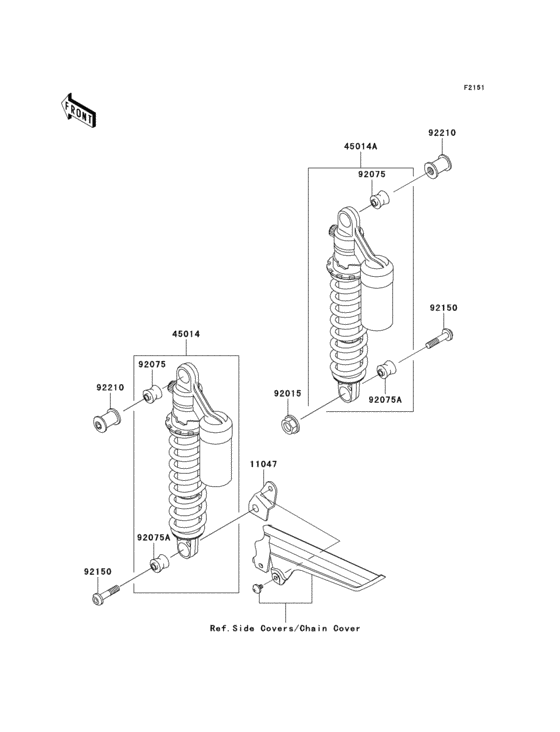 F2151

FRONT

92210

45014A

92075

92150

92015

92075A

45014

92075

92210

11047

92075A

92150

Ref.Side Covers/Chain Cover