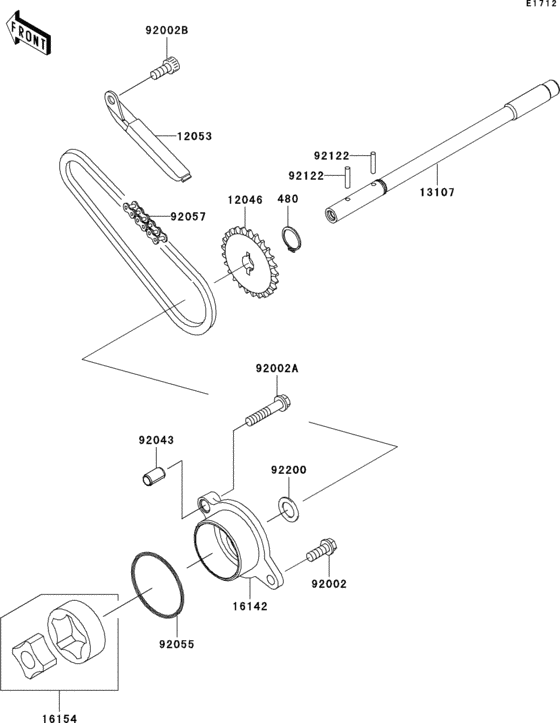 E1712

FRONT

92002B

12053

92122

92122

13107

12046

480

92057

92002A

92043

92200

92002

16142

92055

16154