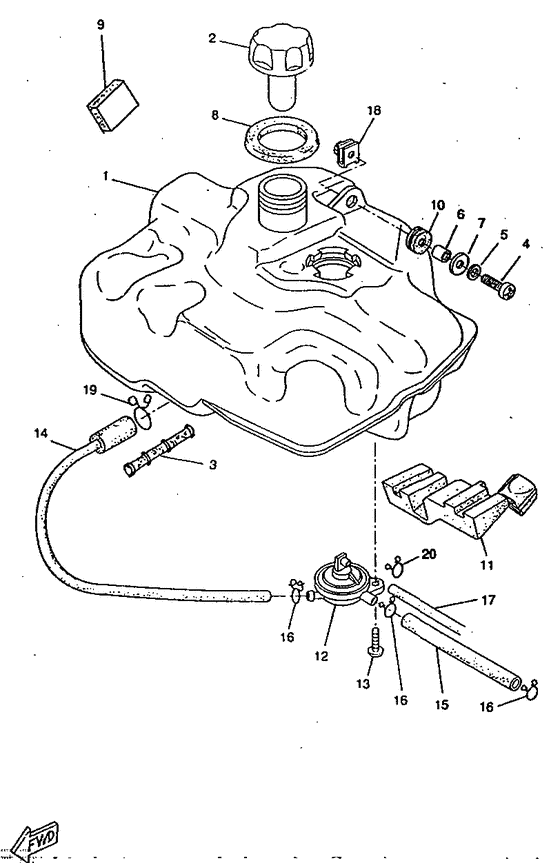 9
2
8
18
1
10
6
7
5
4
19
14
3
11
20
17
16
12
13
16
15
16
FWD