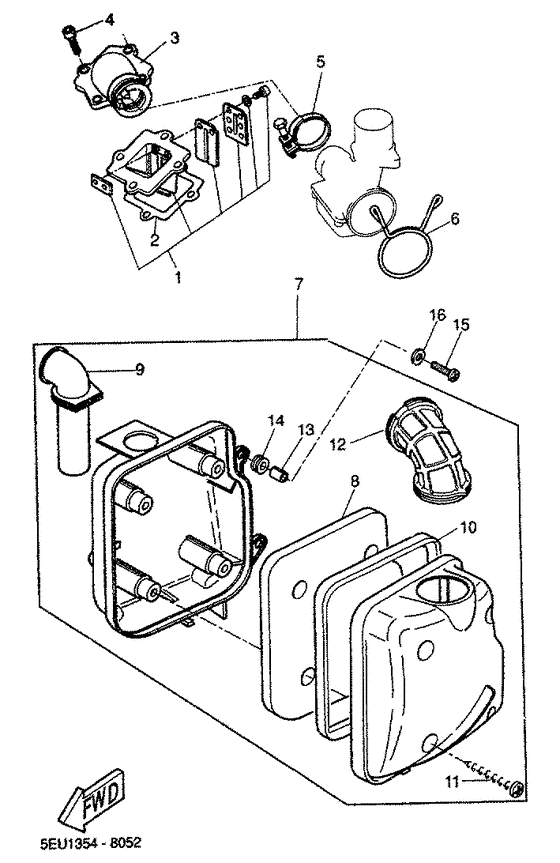 4
3
5
6
2
1
7
16
15
9
14
13
12
8
10
11
FWD
5EU1354 - 8052