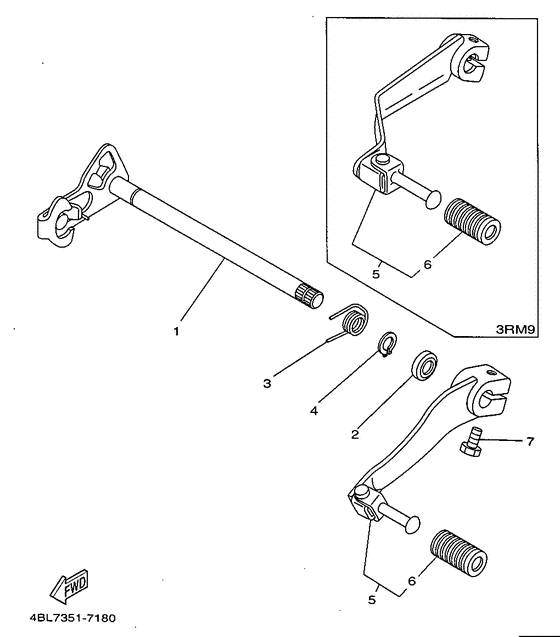 5
6
3RM9
1
3
4
2
7
5
6
FWD
4BL7351-7180