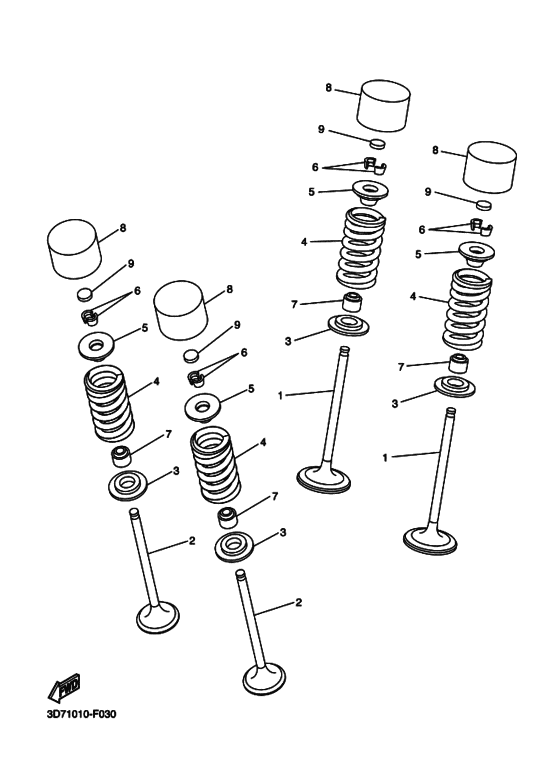 8
9
6
5
4
7
3
1
8
9
6
5
4
7
3
1
8
9
6
5
4
7
3
2
8
9
6
5
4
7
3
2
FWD
3D71010-F030