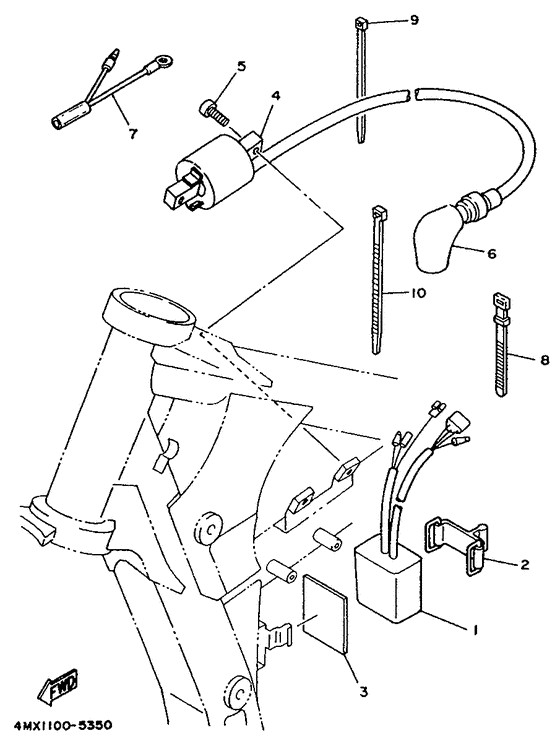 9
5
4
7
6
10
8
2
1
3
FWD
4MX1100-5350