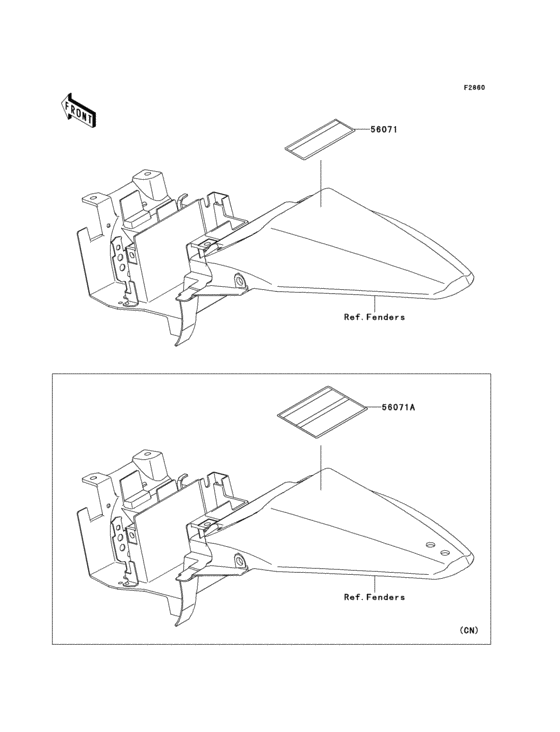 F2860

FRONT

56071

Ref.Fenders

56071A

Ref.Fenders

(CN)