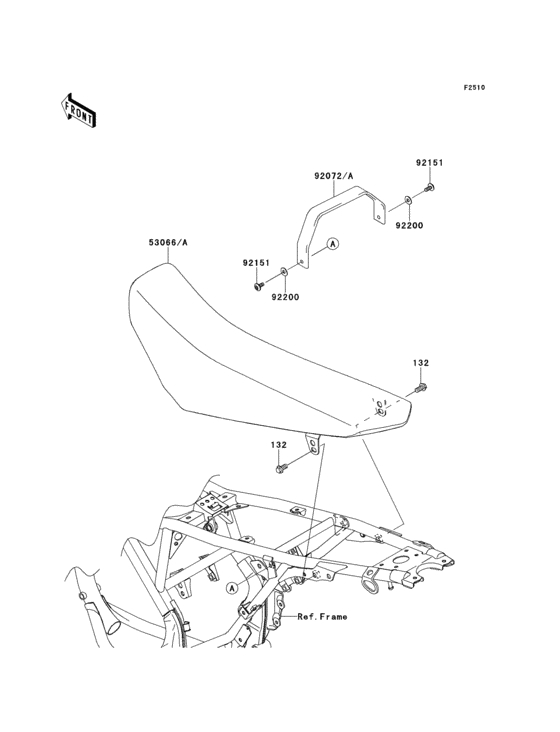 F2510

FRONT

92151

92072/A

92200

53066/A

A

92151

92200

132

132

A

Ref.Frame