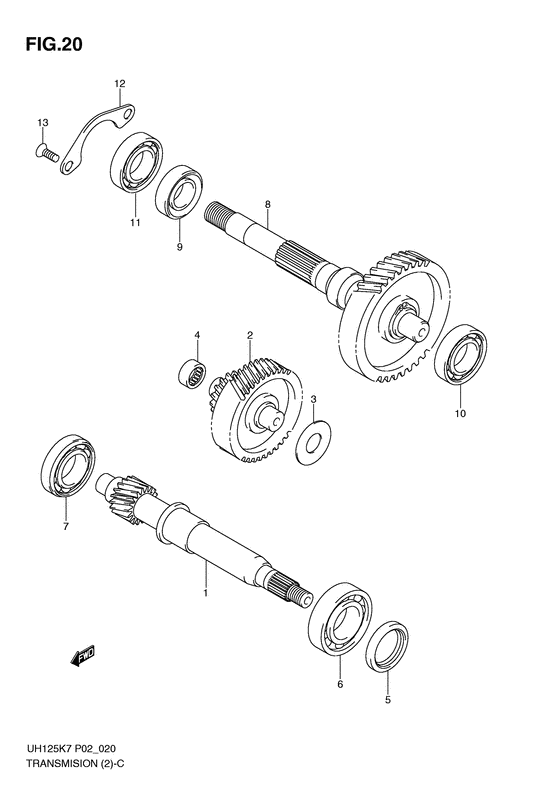 FIG.20

12
13
11
9
8
4
2
3
10
7
1
FWD
6
5

UH125K7 P02_020
TRANSMISION (2)-C