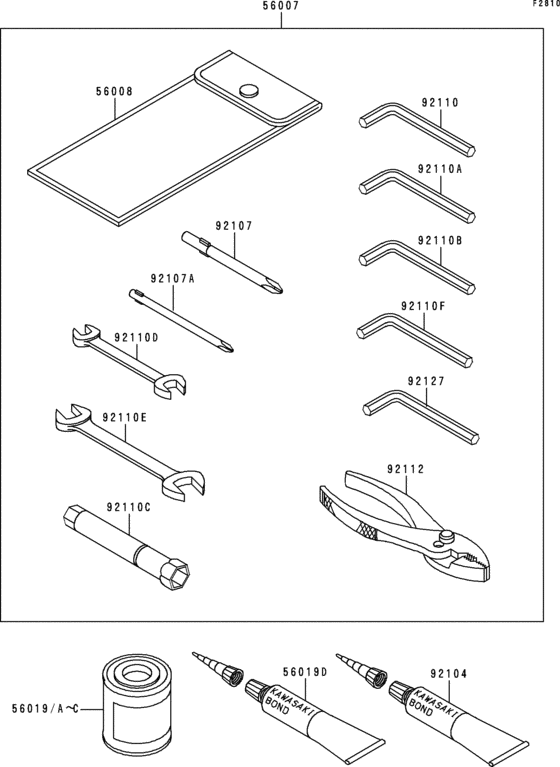 F2810

56007

56008

92110

92110A

92107

92110B

92107A

92110F

92110D

92127

92110E

92112

92110C

56019/A~C

56019D

KAWASAKI BOND

92104

KAWASAKI BOND