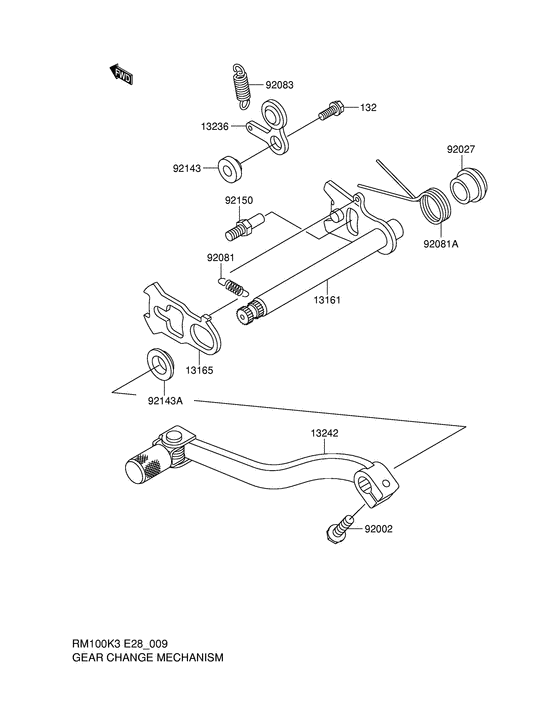 FWD

92083

132

13236

92143

92027

92150

92081A

92081

13161

13165

92143A

13242

92002

RM100K3 E28_009
GEAR CHANGE MECHANISM