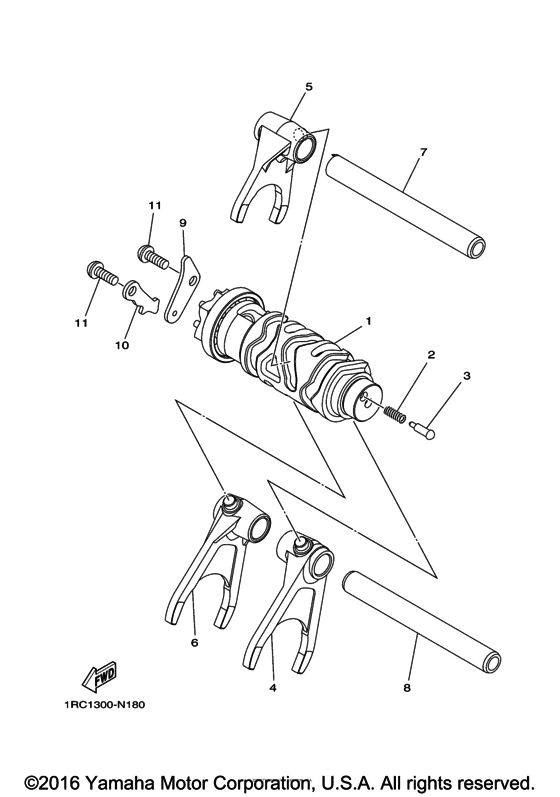 5
7
11
9
11
10
1
2
3
6
4
8
FWD
1RC1300-N180
©2016 Yamaha Motor Corporation, U.S.A. All rights reserved.