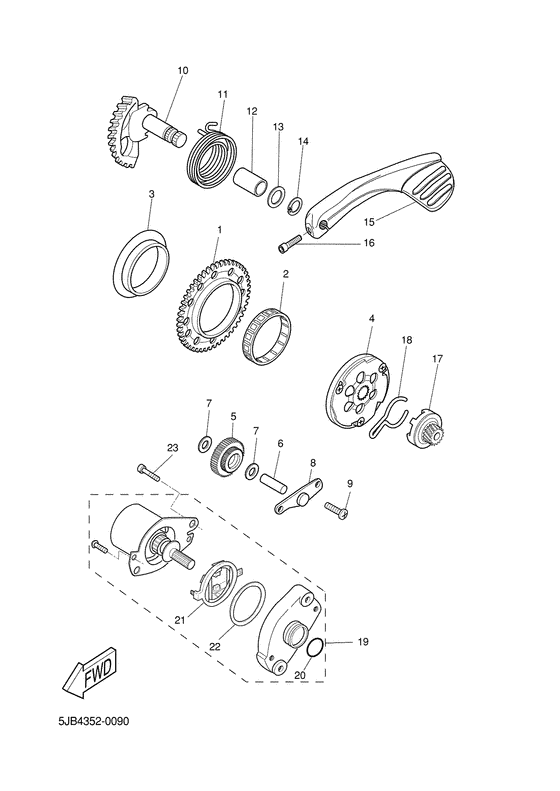 10
11
12
13
14
15
16
3
1
2
4
18
17
7
5
7
6
8
9
23
21
22
19
20
FWD
5JB4352-0090