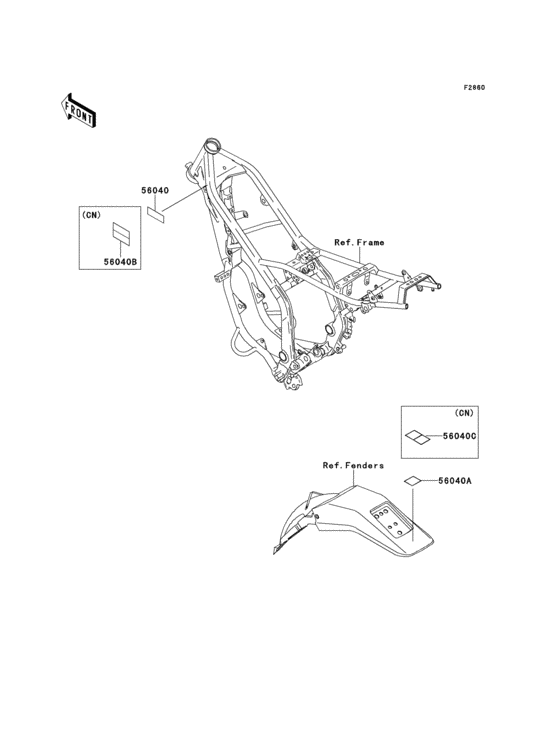 F2860

FRONT

56040

(CN)

56040B

Ref. Frame

(CN)

56040C

Ref. Fenders

56040A