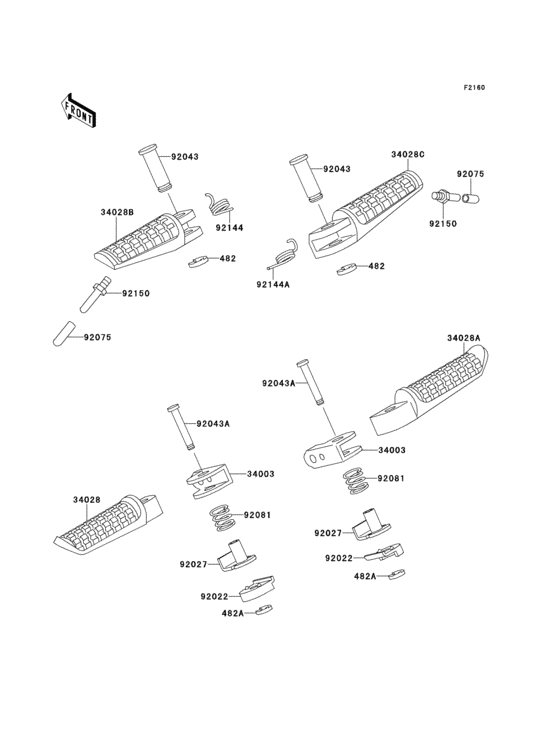 F2160

FRONT

92043

34028B

92144

482

92150

92075

92043

34028C

92075

92150

92144A

482

34028A

92043A

34003

92081

92027

92022

482A

92043A

34003

34028

92081

92027

92022

482A