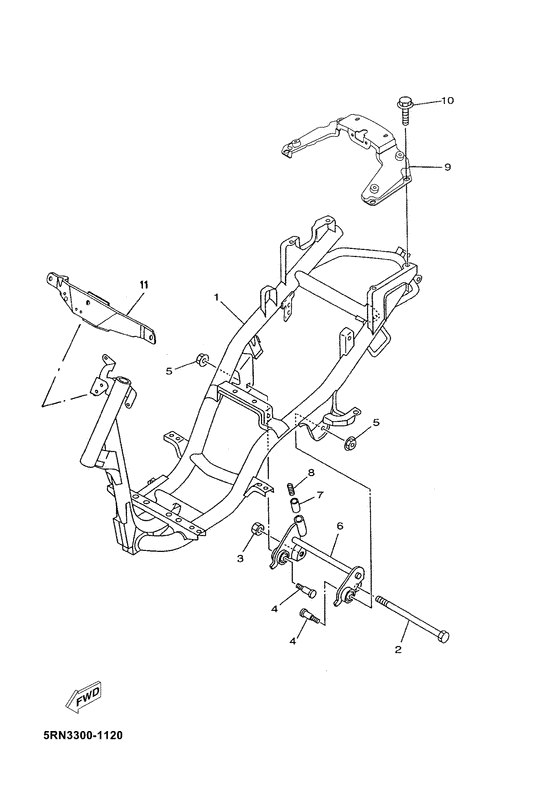 10
9
11
1
5
5
8
7
6
3
4
4
2
FWD
5RN3300-1120