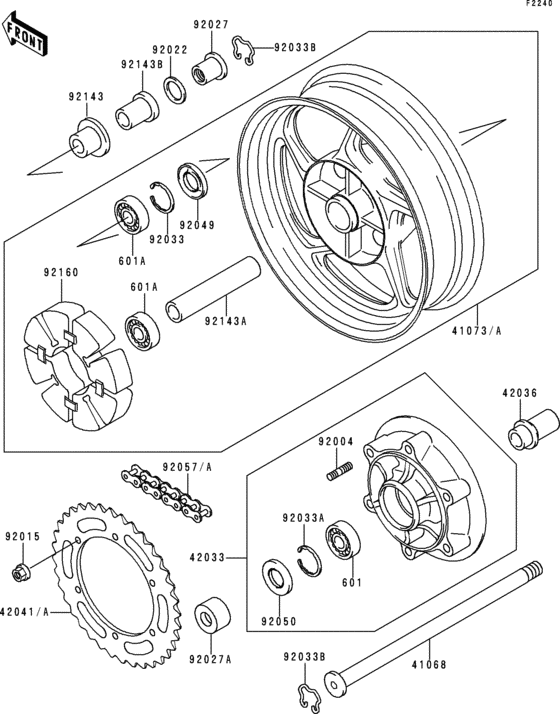 F2240

FRONT

92027
92033B
92022
92143B
92143
92049
92033
601A
92160
601A
92143A
41073/A
42036
92004
92057/A
92033A
92015
42033
601
92050
42041/A
92027A
92033B
41068