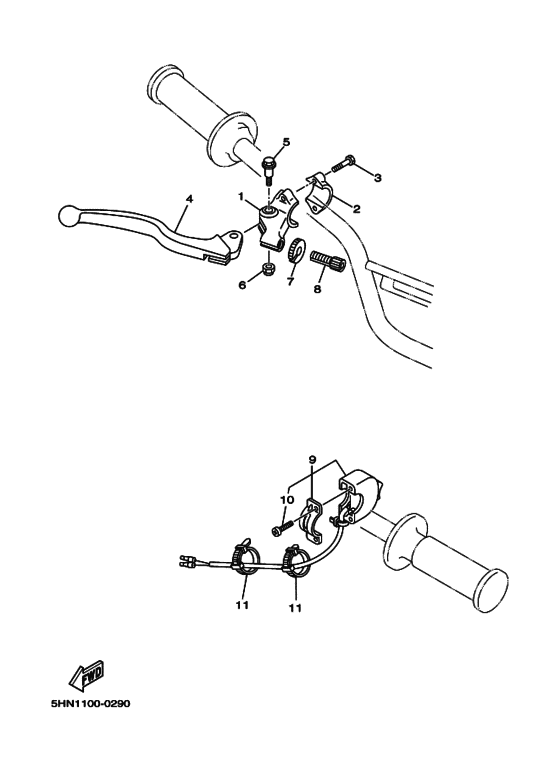 5
3
4
1
2
6
7
8
9
10
11
11
FWD
5HN1100-0290