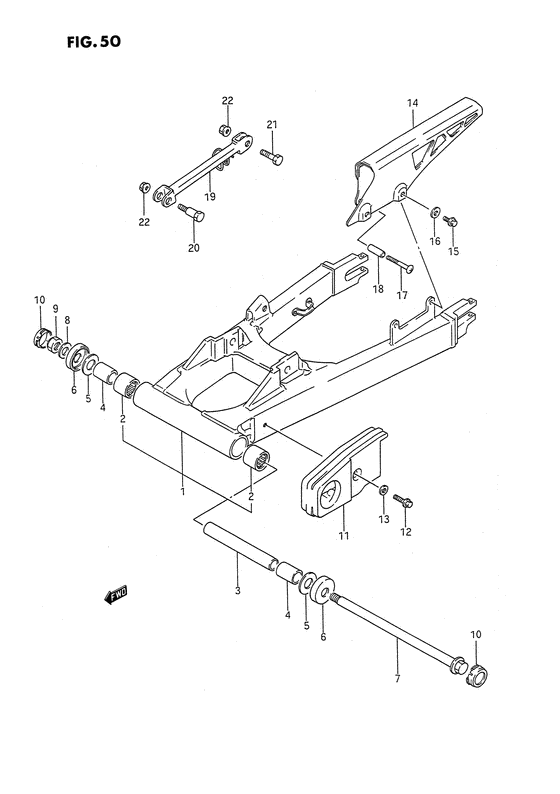 FIG. 50

22
21
14
19
22
20
16
15
18
17
10
9
8
6
5
4
2
1
2
11
13
12
FWD
3
4
5
6
7
10